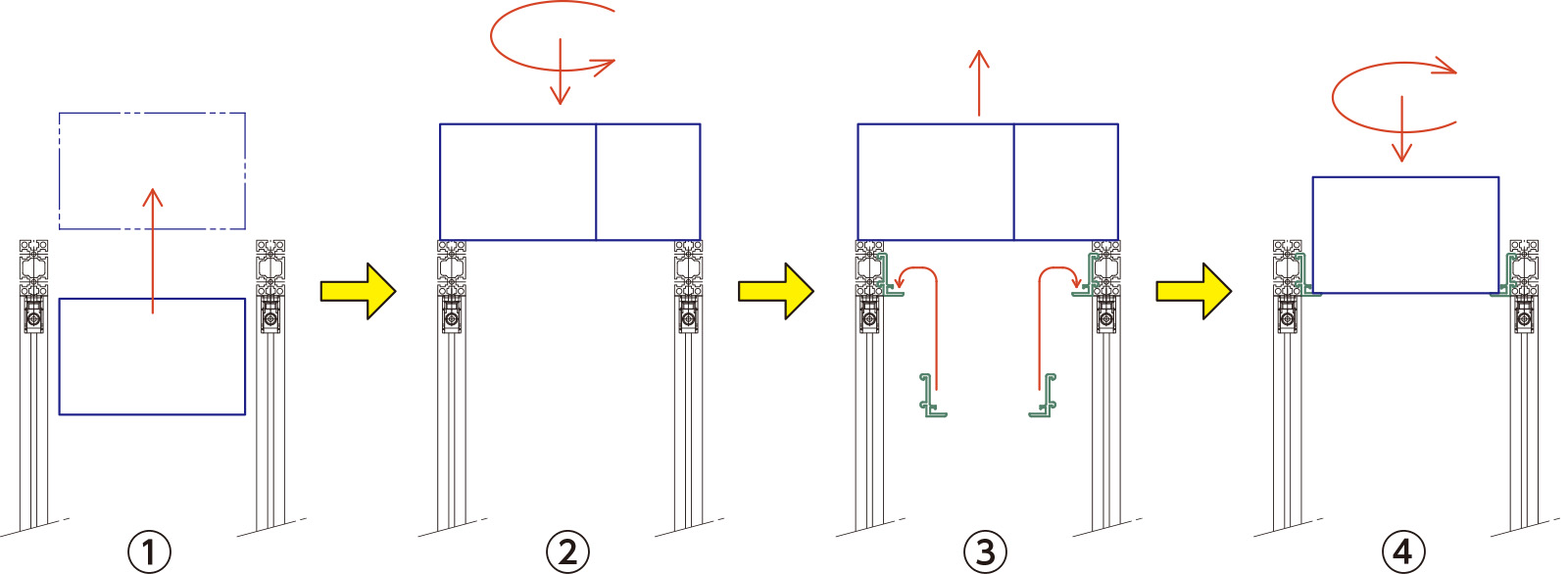 ①

②

③

④