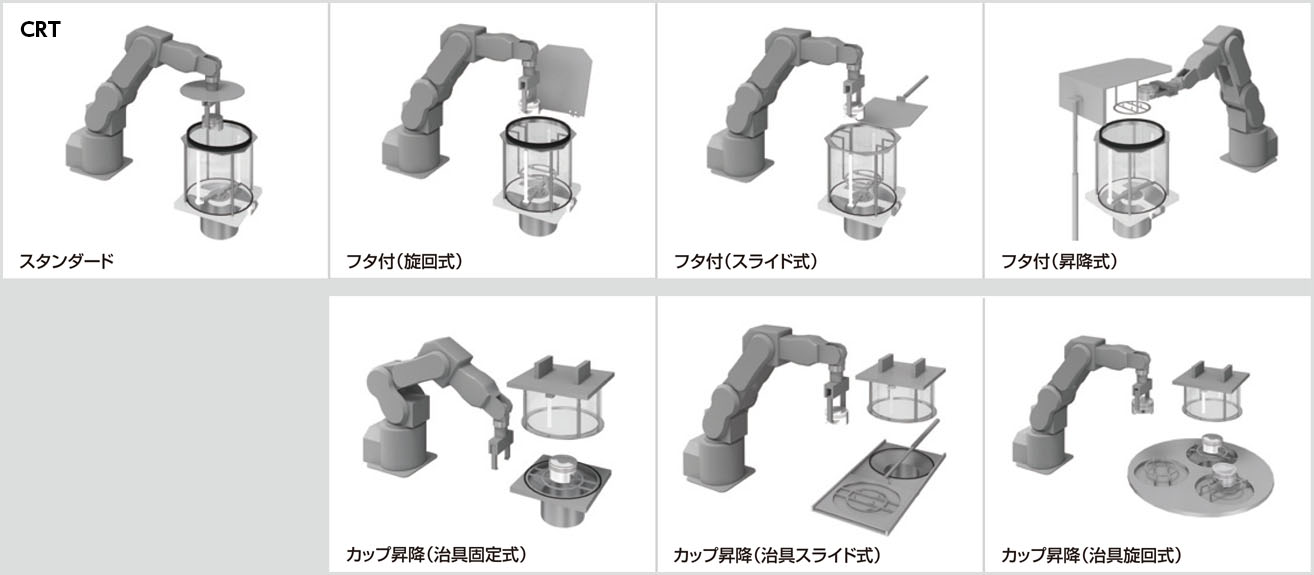 CRT

スタンダード

フタ付(旋回式)

フタ付(スライド式)

フタ付(昇降式)

カップ昇降(治具固定式)

カップ昇降(治具スライド式)

カップ昇降(治具旋回式)