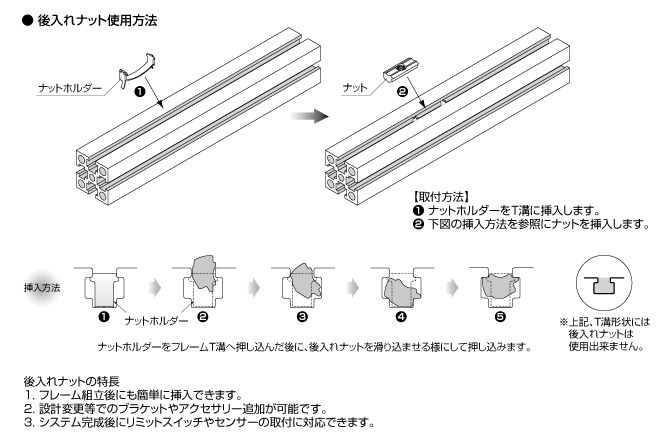 ● 後入れナット使用方法

ナットホルダー ❶

ナット ❷

【取付方法】
❶ ナットホルダーをT溝に挿入します。
❷ 下図の挿入方法を参照にナットを挿入します。

挿入方法

❶ ナットホルダー ❷ ❸ ❹ ❺

※上記、T溝形状には後入れナットは使用出来ません。

ナットホルダーをフレームT溝へ押し込んだ後に、後入れナットを滑り込ませる様にして押し込みます。

後入れナットの特長
1. フレーム組立後にも簡単に挿入できます。
2. 設計変更等でのブラケットやアクセサリー追加が可能です。
3. システム完成後にリミットスイッチやセンサーの取付に対応できます。