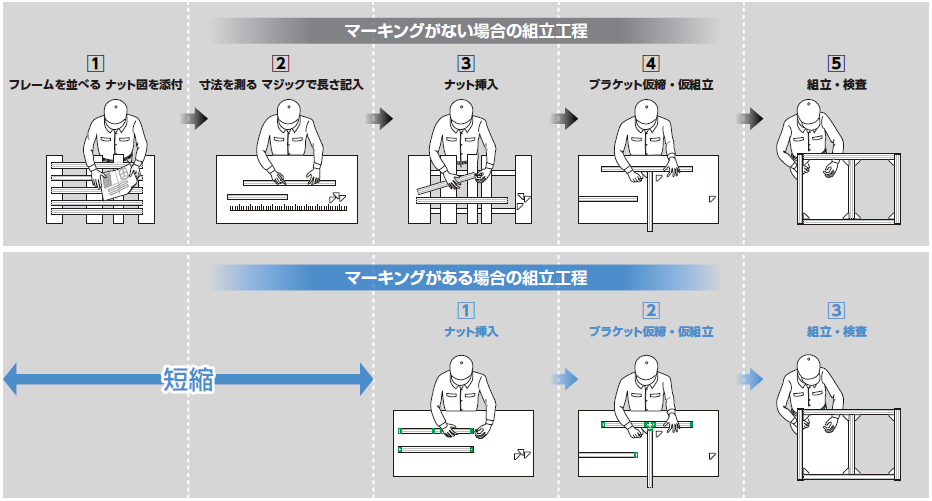 マーキングがない場合の組立工程

1
フレームを並べる ナット図を添付

2
寸法を測る マジックで長さ記入

3
ナット挿入

4
ブラケット仮締・仮組立

5
組立・検査

マーキングがある場合の組立工程

短縮

1
ナット挿入

2
ブラケット仮締・仮組立

3
組立・検査